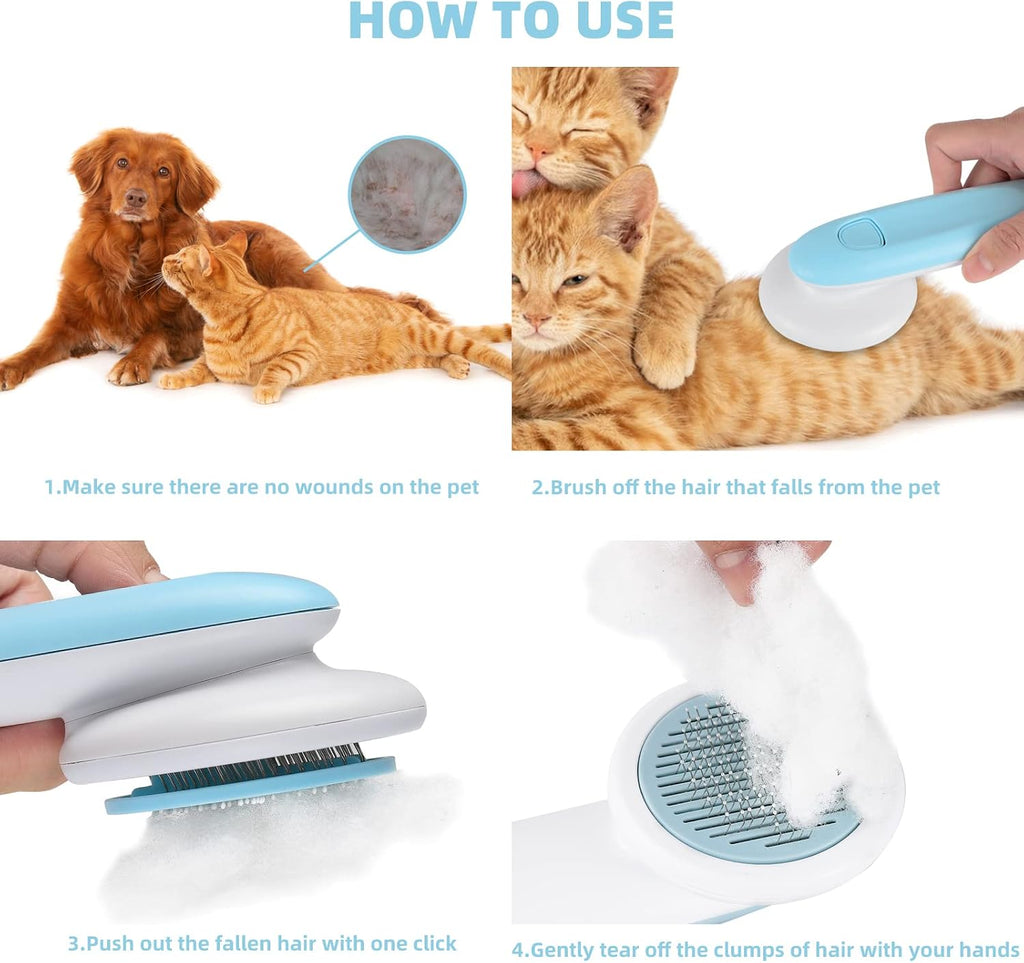 HOW TO USE

1.Make sure there are no wounds on the pet

2.Brush off the hair that falls from the pet

3.Push out the fallen hair with one click

4.Gently tear off the clumps of hair with your hands